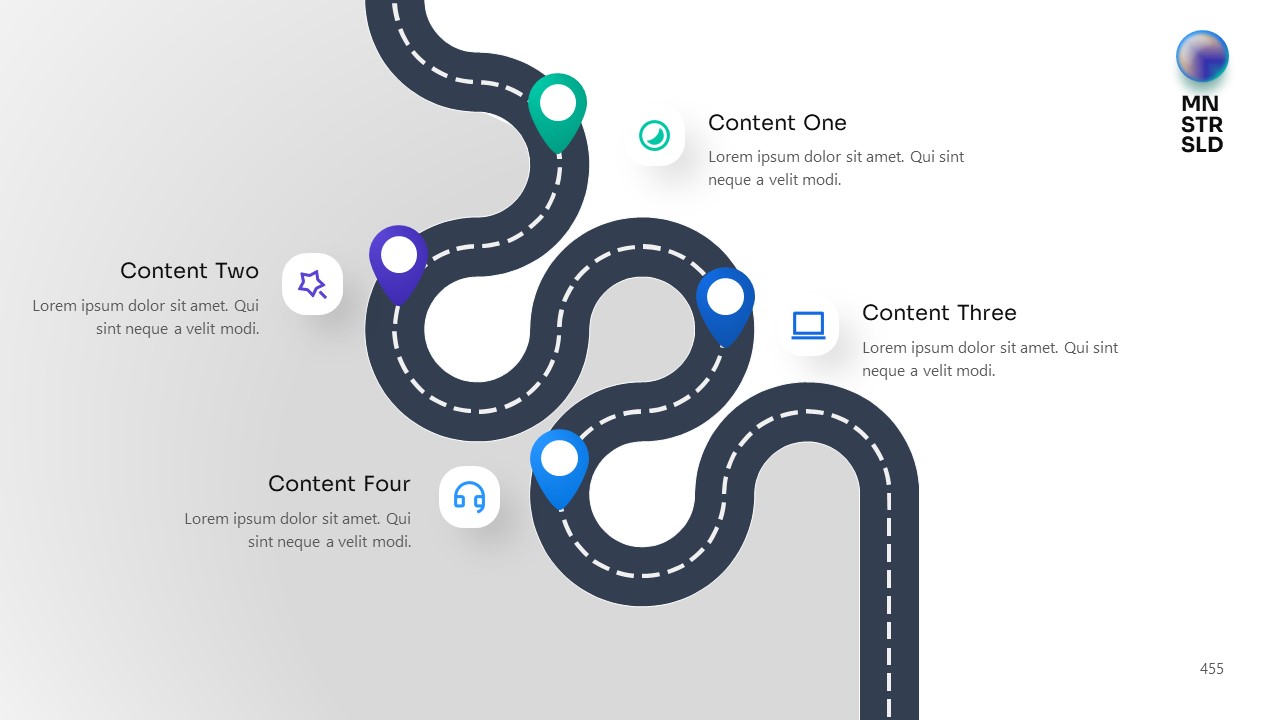 MN
STR
SLD

Content One
Lorem ipsum dolor sit amet. Qui sint neque a velit modi.

Content Two
Lorem ipsum dolor sit amet. Qui sint neque a velit modi.

Content Three
Lorem ipsum dolor sit amet. Qui sint neque a velit modi.

Content Four
Lorem ipsum dolor sit amet. Qui sint neque a velit modi.

455